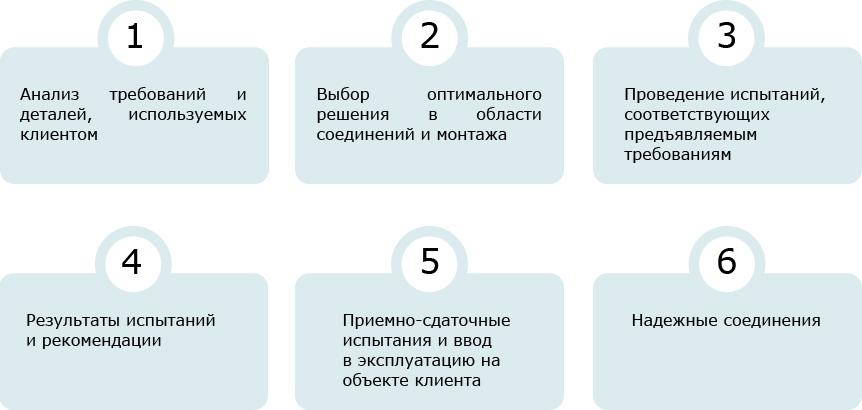 1

Анализ требований и деталей, используемых клиентом

2

Выбор оптимального решения в области соединений и монтажа

3

Проведение испытаний, соответствующих предъявляемым требованиям

4

Результаты испытаний и рекомендации

5

Приемно-сдаточные испытания и ввод в эксплуатацию на объекте клиента

6

Надежные соединения